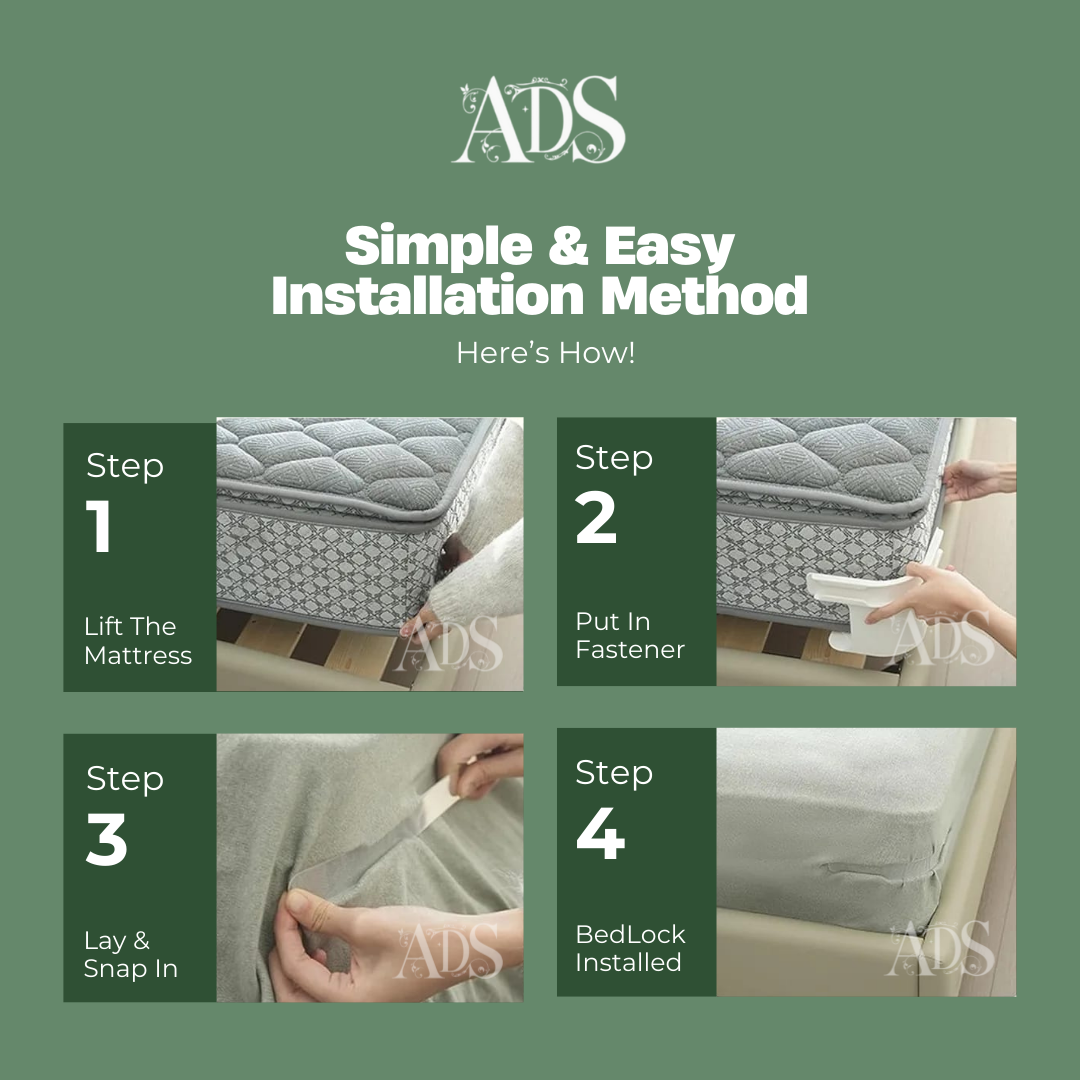 ADS

Simple & Easy Installation Method

Here's How!

Step 1

Lift The Mattress

ADS

Step 2

Put In Fastener

ADS

Step 3

Lay & Snap In

ADS

Step 4

BedLock Installed

ADS