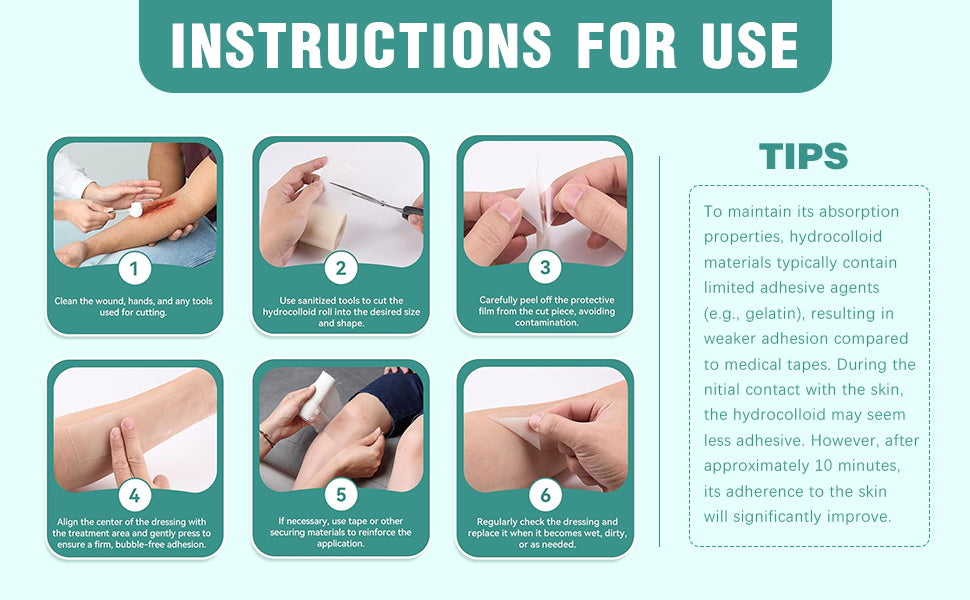 INSTRUCTIONS FOR USE

1
Clean the wound, hands, and any tools used for cutting.

2
Use sanitized tools to cut the hydrocolloid roll into the desired size and shape.

3
Carefully peel off the protective film from the cut piece, avoiding contamination.

4
Align the center of the dressing with the treatment area and gently press to ensure a firm, bubble-free adhesion.

5
If necessary, use tape or other securing materials to reinforce the application.

6
Regularly check the dressing and replace it when it becomes wet, dirty, or as needed.

TIPS

To maintain its absorption properties, hydrocolloid materials typically contain limited adhesive agents (e.g., gelatin), resulting in weaker adhesion compared to medical tapes. During the nitial contact with the skin, the hydrocolloid may seem less adhesive. However, after approximately 10 minutes, its adherence to the skin will significantly improve.